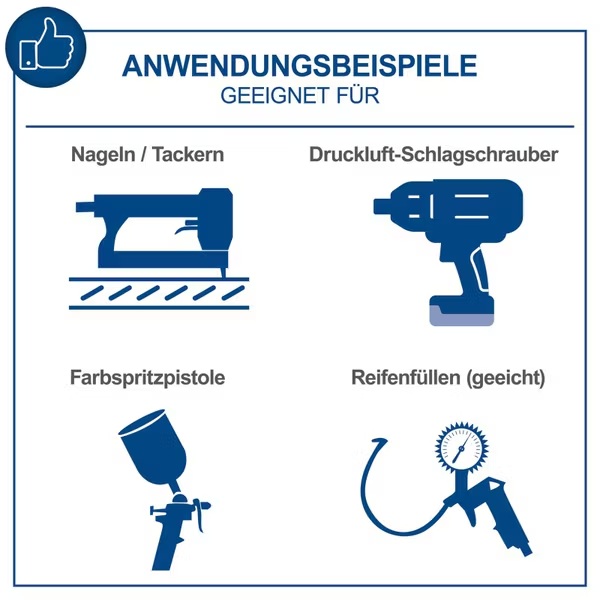 ANWENDUNGSBEISPIELE
GEEIGNET FÜR

Nageln / Tackern

Druckluft-Schlagschrauber

Farbspritzpistole

Reifenfüllen (geeicht)